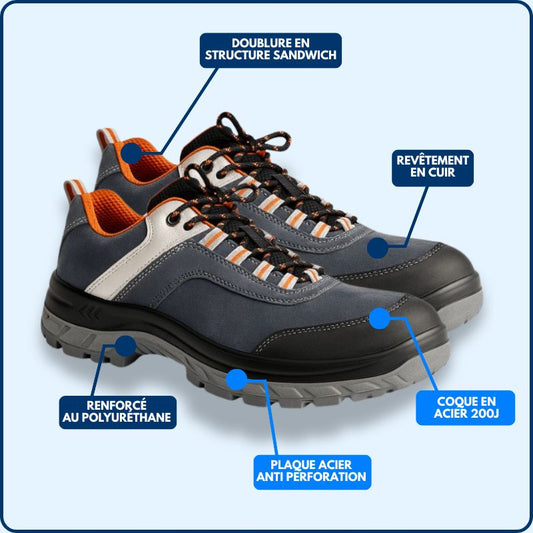 DOUBLURE EN STRUCTURE SANDWICH

REVÊTEMENT EN CUIR

RENFORCÉ AU POLYURÉTHANE

COQUE EN ACIER 200J

PLAQUE ACIER ANTI PERFORATION