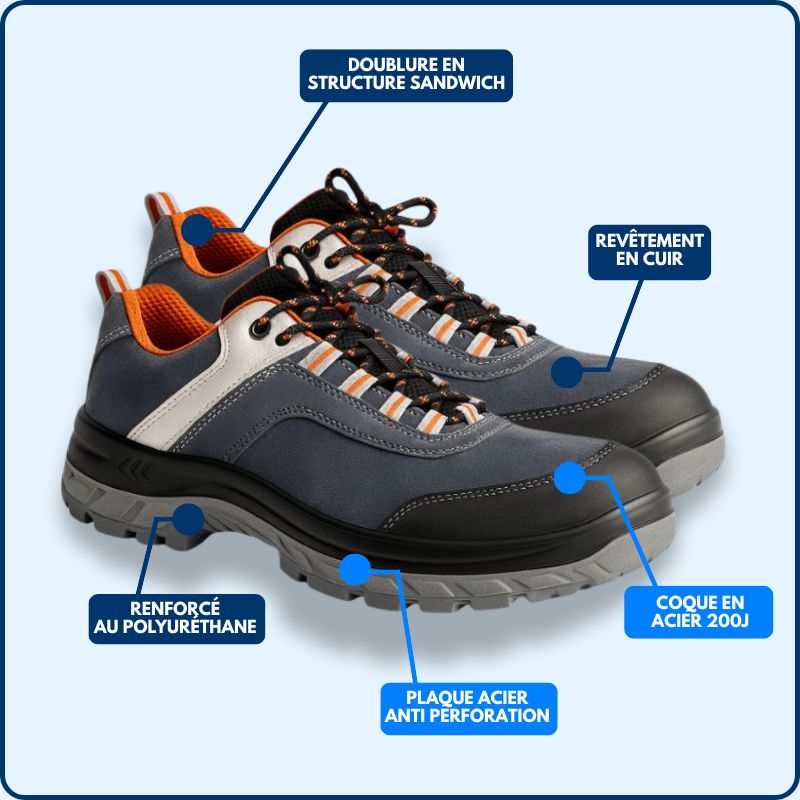 DOUBLURE EN STRUCTURE SANDWICH

REVÊTEMENT EN CUIR

RENFORCÉ AU POLYURÉTHANE

COQUE EN ACIER 200J

PLAQUE ACIER ANTI PERFORATION